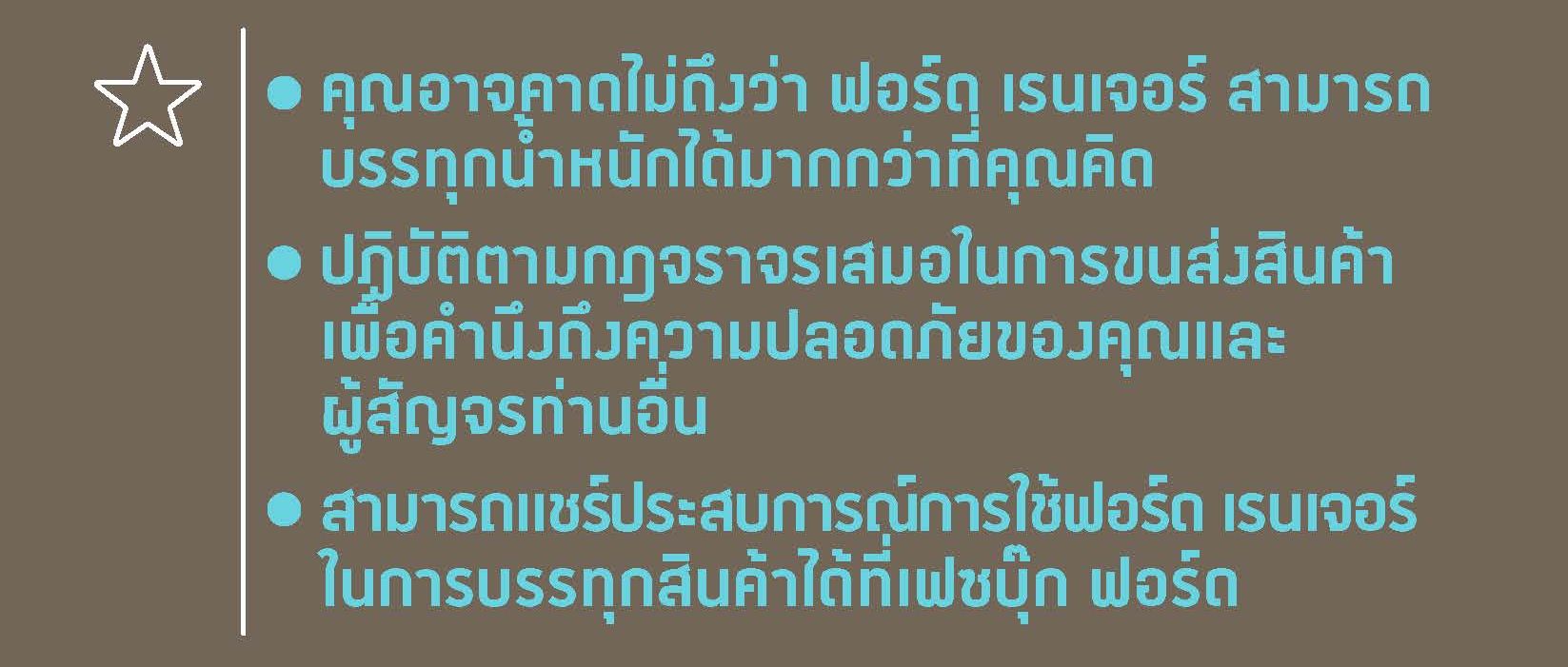 ● คุณอาจคาดไม่ถึงว่า ฟอร์ด เรนเจอร์ สามารถบรรทุกน้ำหนักได้มากกว่าที่คุณคิด

● ปฏิบัติตามกฎจราจรเสมอในการขนส่งสินค้า เพื่อคำนึงถึงความปลอดภัยของคุณและผู้สัญจรท่านอื่น

● สามารถแชร์ประสบการณ์การใช้ฟอร์ด เรนเจอร์ ในการบรรทุกสินค้าได้ที่เฟซบุ๊ก ฟอร์ด