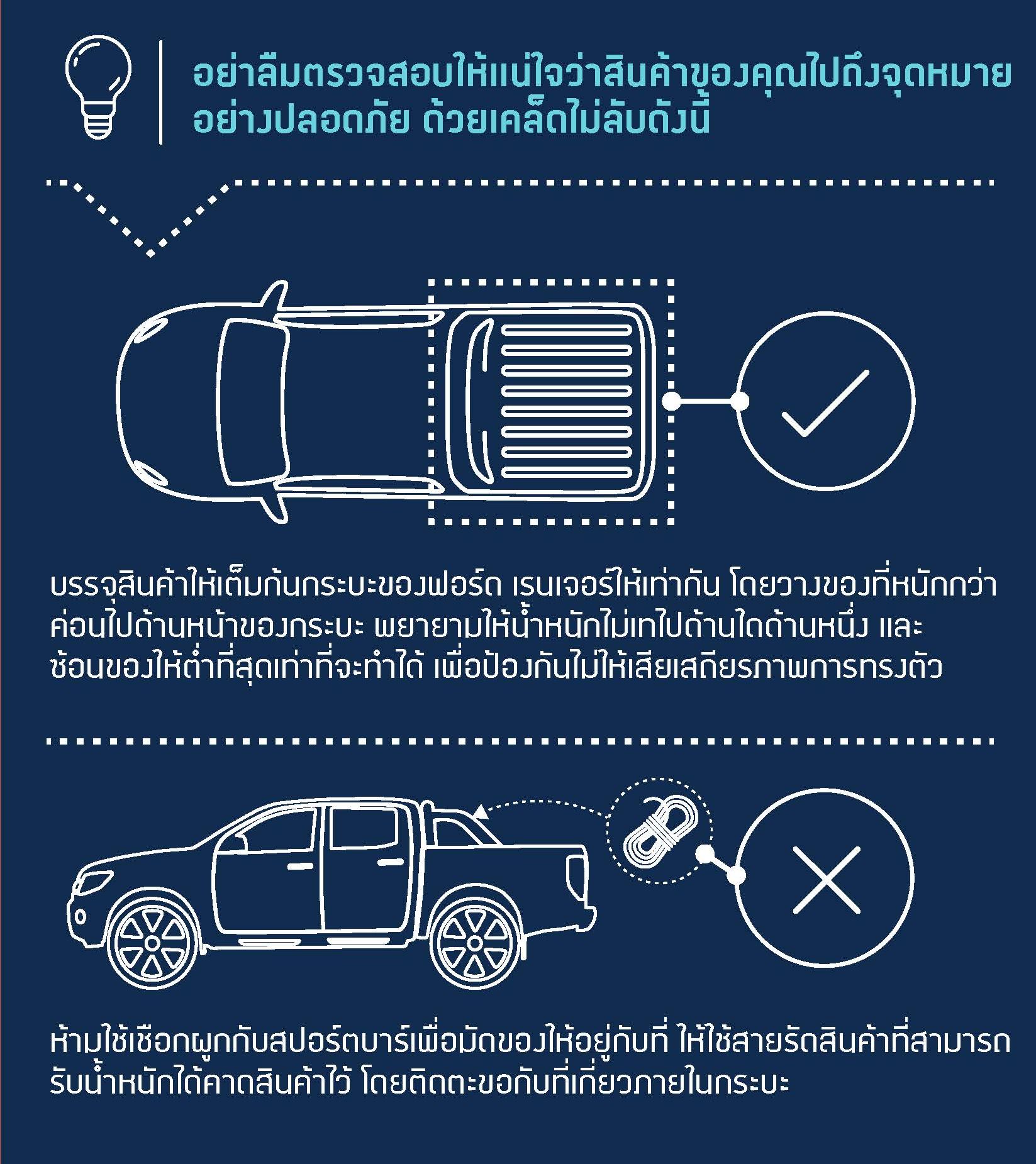 อย่าลืมตรวจสอบให้แน่ใจว่าสินค้าของคุณไปถึงจุดหมายอย่างปลอดภัย ด้วยเคล็ดไม่ลับดังนี้

บรรจุสินค้าให้เต็มก้นกระบะของฟอร์ด เรนเจอร์ให้เท่ากัน โดยวางของที่หนักกว่าค่อนไปด้านหน้าของกระบะ พยายามให้น้ำหนักไม่เทไปด้านใดด้านหนึ่ง และซ้อนของให้ต่ำที่สุดเท่าที่จะทำได้ เพื่อป้องกันไม่ให้เสียเสถียรภาพการทรงตัว

ห้ามใช้เชือกผูกกับสปอร์ตบาร์เพื่อมัดของให้อยู่กับที่ ให้ใช้สายรัดสินค้าที่สามารถรับน้ำหนักได้คาดสินค้าไว้ โดยติดตะขอกับที่เกี่ยวภายในกระบะ